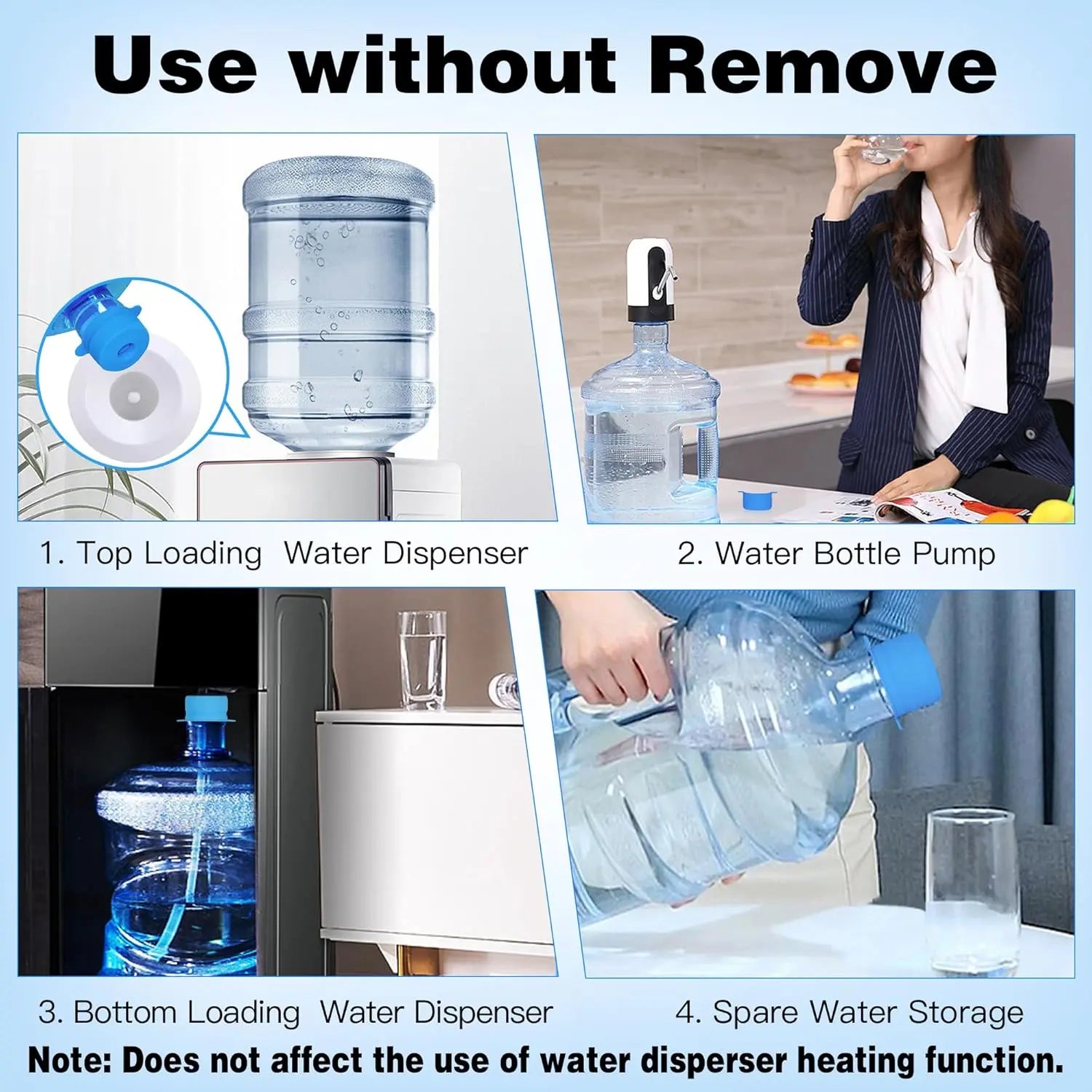 Use without Remove

1. Top Loading Water Dispenser

2. Water Bottle Pump

3. Bottom Loading Water Dispenser

4. Spare Water Storage

Note: Does not affect the use of water disperser heating function.